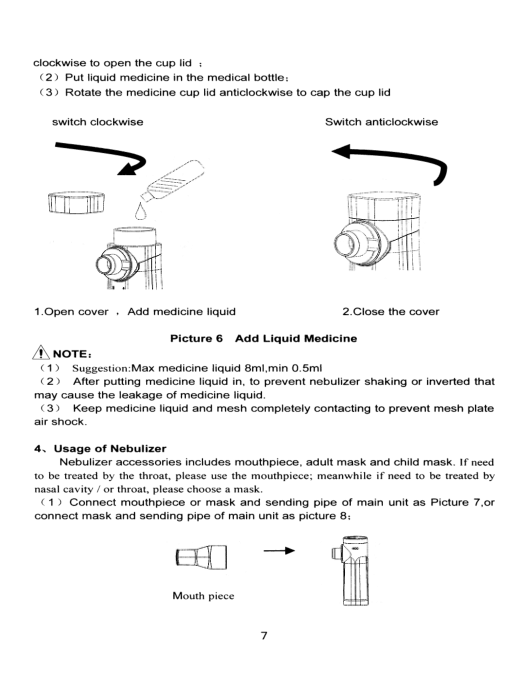 clockwise to open the cup lid ；
（2）Put liquid medicine in the medical bottle；
（3）Rotate the medicine cup lid anticlockwise to cap the cup lid

switch clockwise

Switch anticlockwise

1.Open cover ，Add medicine liquid

2.Close the cover

Picture 6 Add Liquid Medicine

NOTE：
（1） Suggestion:Max medicine liquid 8ml,min 0.5ml
（2） After putting medicine liquid in, to prevent nebulizer shaking or inverted that may cause the leakage of medicine liquid.
（3） Keep medicine liquid and mesh completely contacting to prevent mesh plate air shock.

4、Usage of Nebulizer
Nebulizer accessories includes mouthpiece, adult mask and child mask. If need to be treated by the throat, please use the mouthpiece; meanwhile if need to be treated by nasal cavity / or throat, please choose a mask.
（1）Connect mouthpiece or mask and sending pipe of main unit as Picture 7,or connect mask and sending pipe of main unit as picture 8；

Mouth piece

7